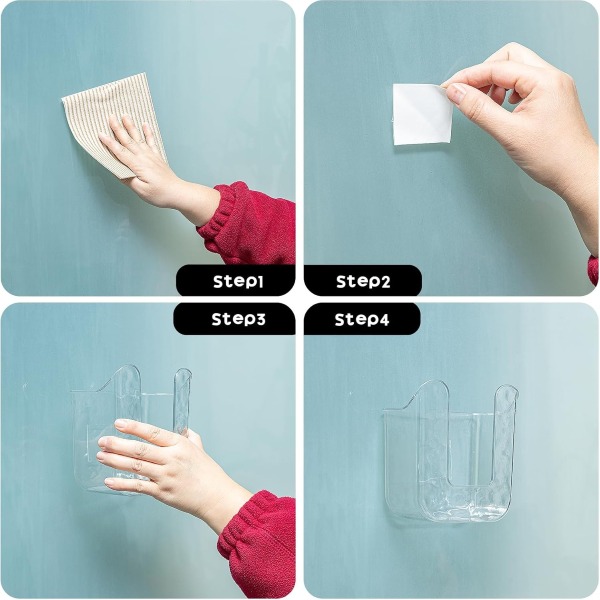 Step1

Step2

Step3

Step4